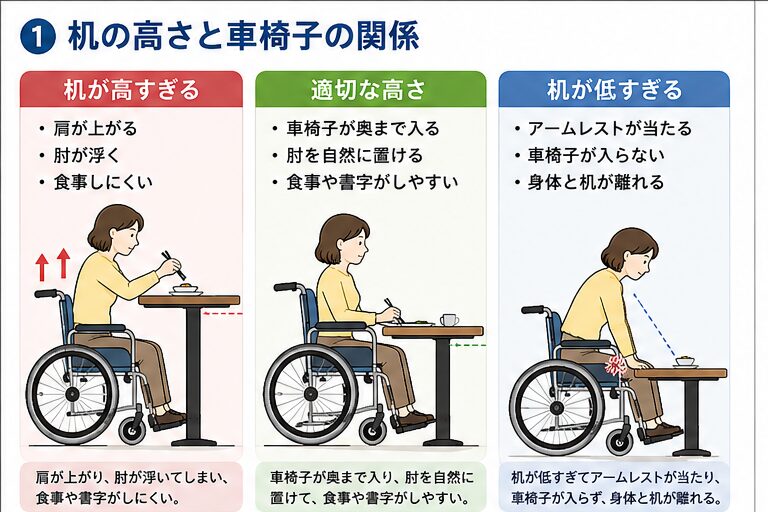 1 机の高さと車椅子の関係

机が高すぎる
・肩が上がる
・肘が浮く
・食事しにくい

肩が上がり、肘が浮いてしまい、食事や書字がしにくい。

適切な高さ
・車椅子が奥まで入る
・肘を自然に置ける
・食事や書字がしやすい

車椅子が奥まで入り、肘を自然に置けて、食事や書字がしやすい。

机が低すぎる
・アームレストが当たる
・車椅子が入らない
・身体と机が離れる

机が低すぎてアームレストが当たり、車椅子が入らず、身体と机が離れる。