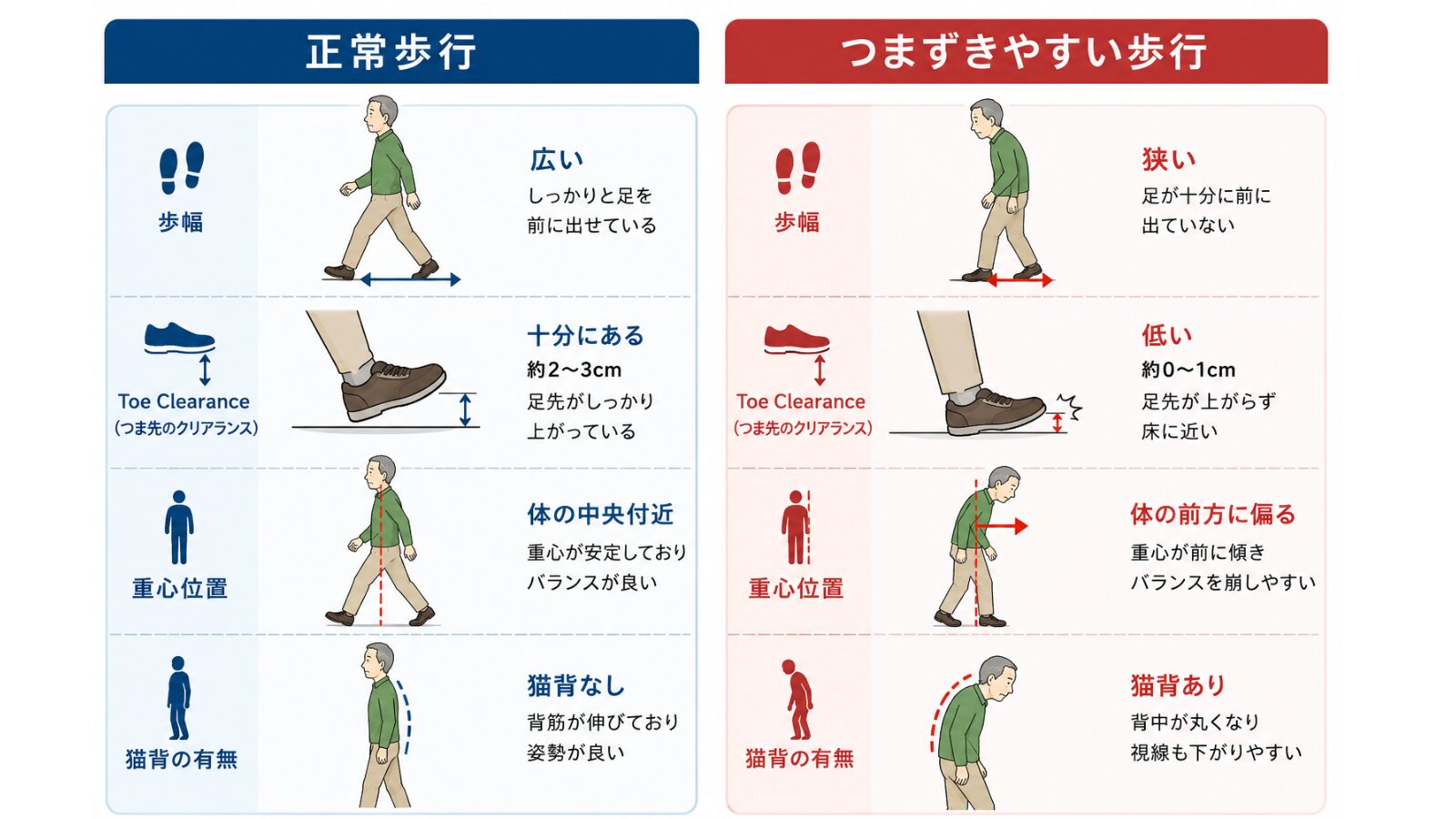 正常歩行

歩幅

広い
しっかりと足を前に出せている

Toe Clearance
(つま先のクリアランス)

十分にある
約2〜3cm
足先がしっかり上がっている

重心位置

体の中央付近
重心が安定しておりバランスが良い

猫背の有無

猫背なし
背筋が伸びており姿勢が良い

つまずきやすい歩行

歩幅

狭い
足が十分に前に出ていない

Toe Clearance
(つま先のクリアランス)

低い
約0〜1cm
足先が上がらず床に近い

重心位置

体の前方に偏る
重心が前に傾きバランスを崩しやすい

猫背の有無

猫背あり
背中が丸くなり視線も下がりやすい