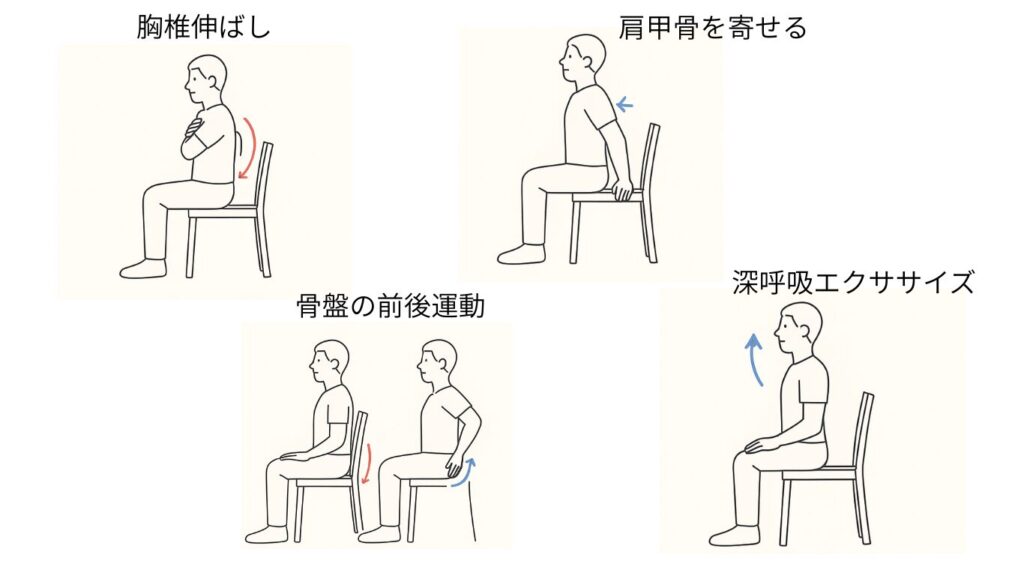 胸椎伸ばし

肩甲骨を寄せる

骨盤の前後運動

深呼吸エクササイズ