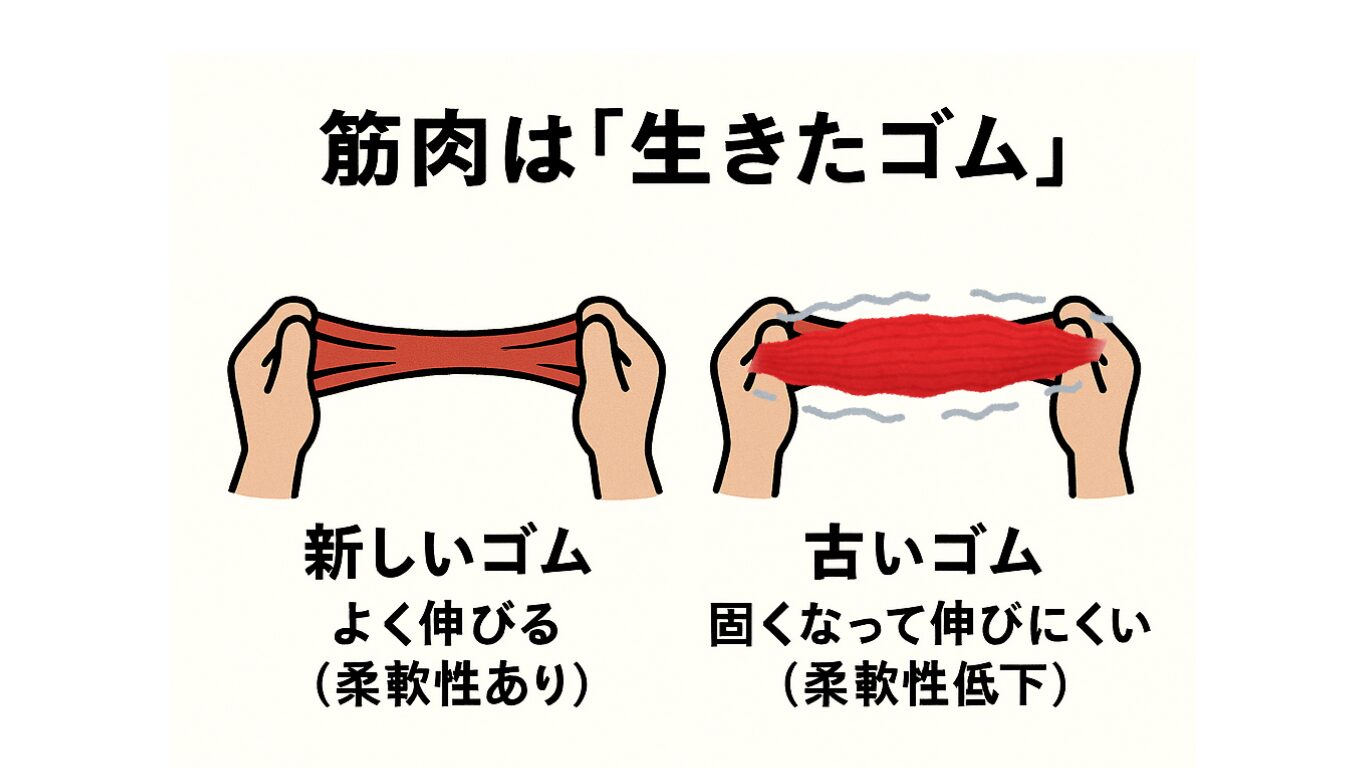 筋肉は「生きたゴム」

新しいゴム
よく伸びる
（柔軟性あり）

古いゴム
固くなって伸びにくい
（柔軟性低下）